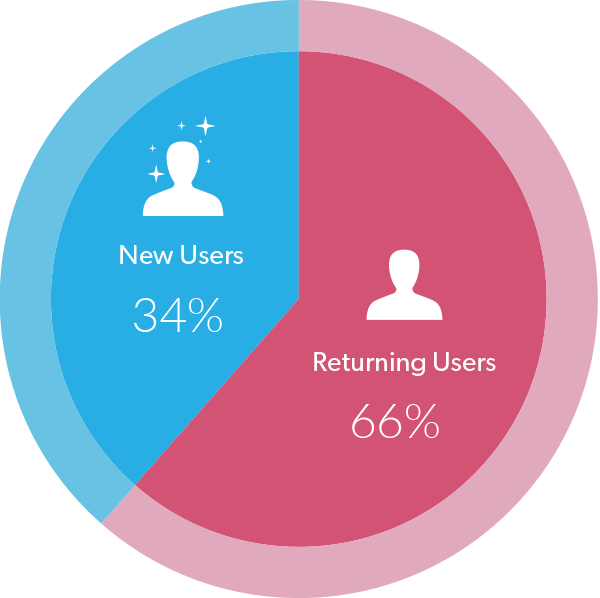 New Users

34%

Returning Users

66%