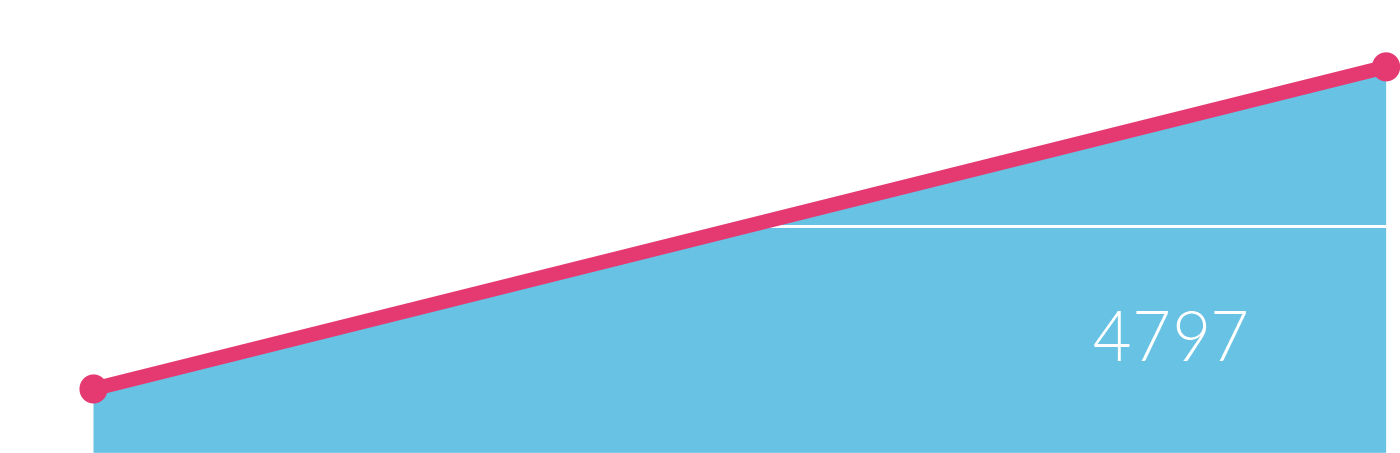 4797